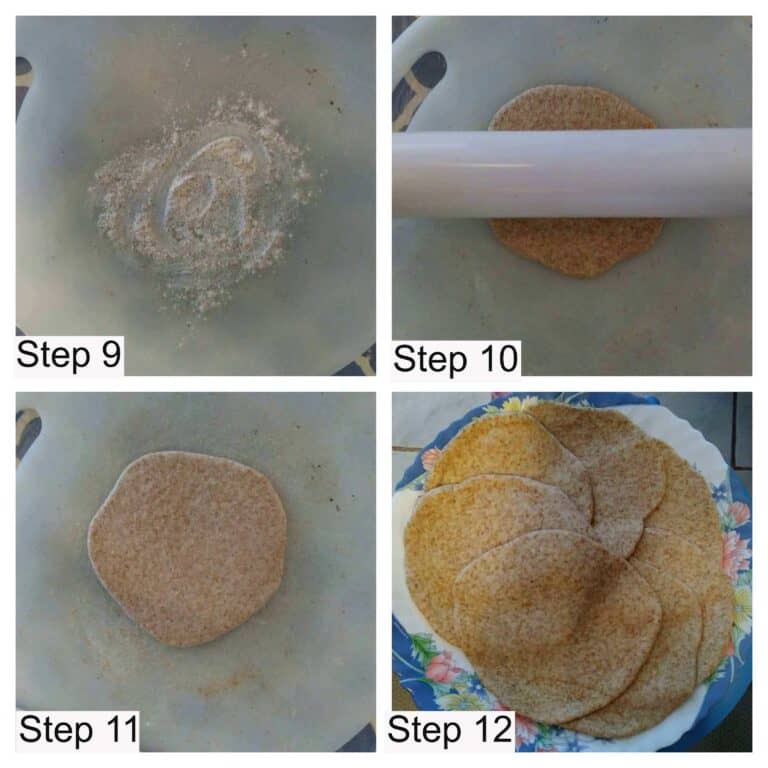 Step 9

Step 10

Step 11

Step 12