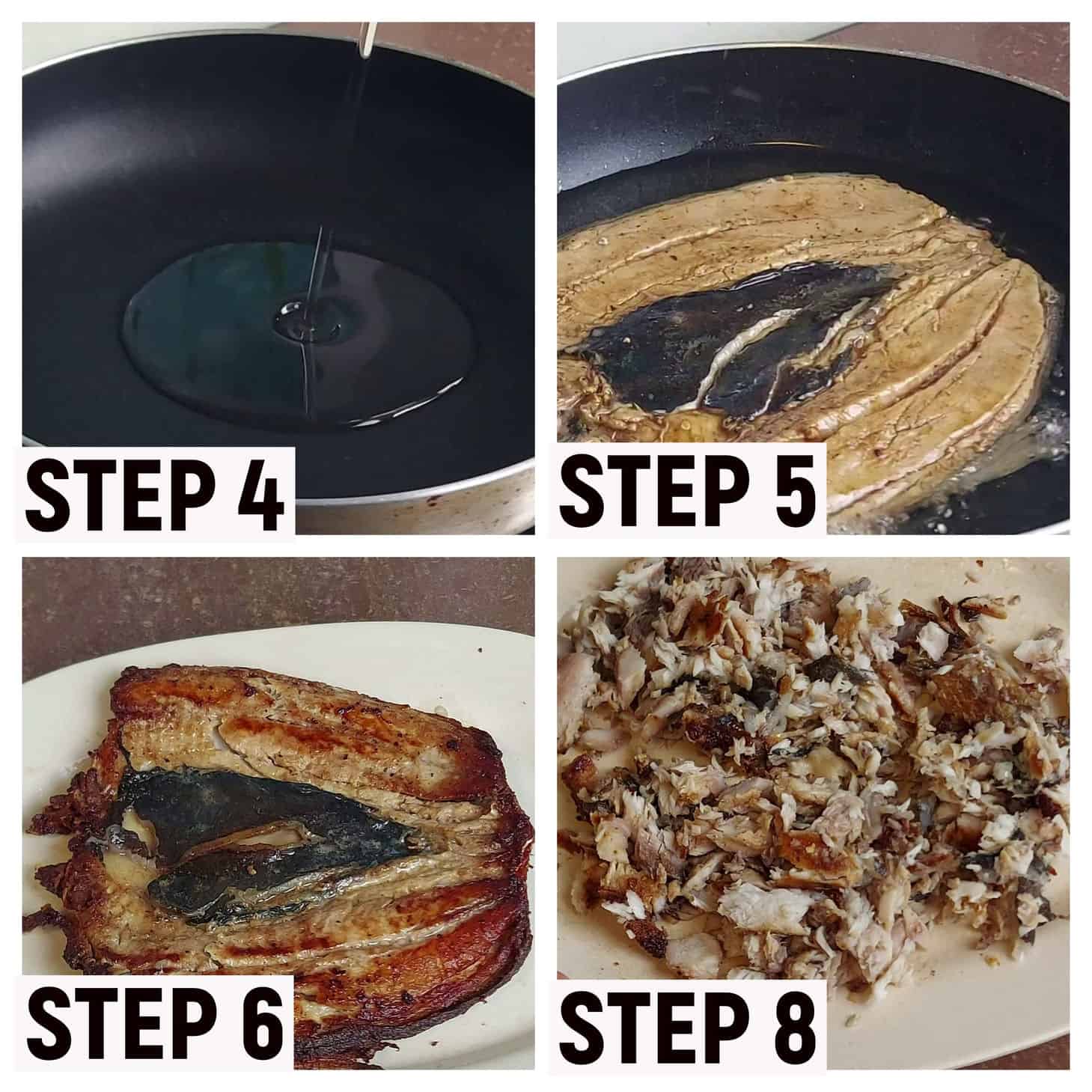 STEP 4

STEP 5

STEP 6

STEP 8