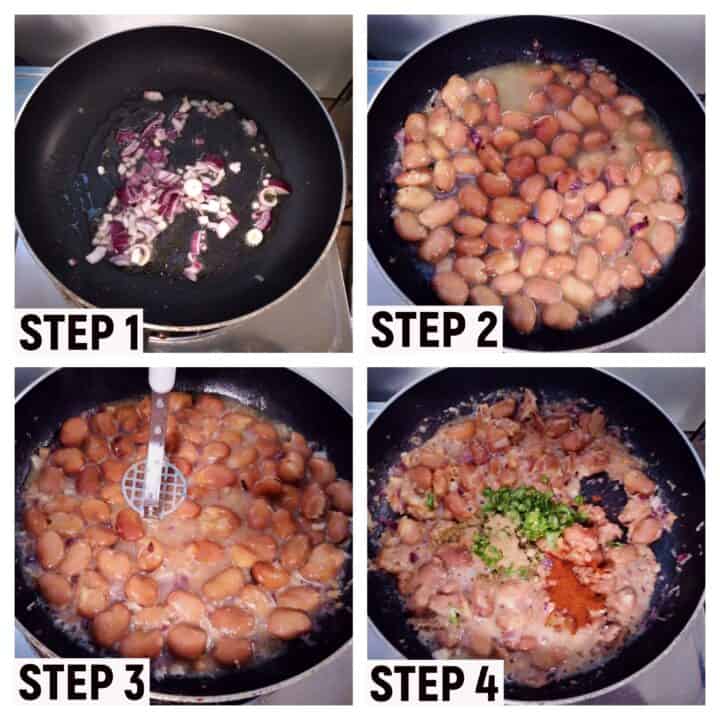 STEP 1

STEP 2

STEP 3

STEP 4