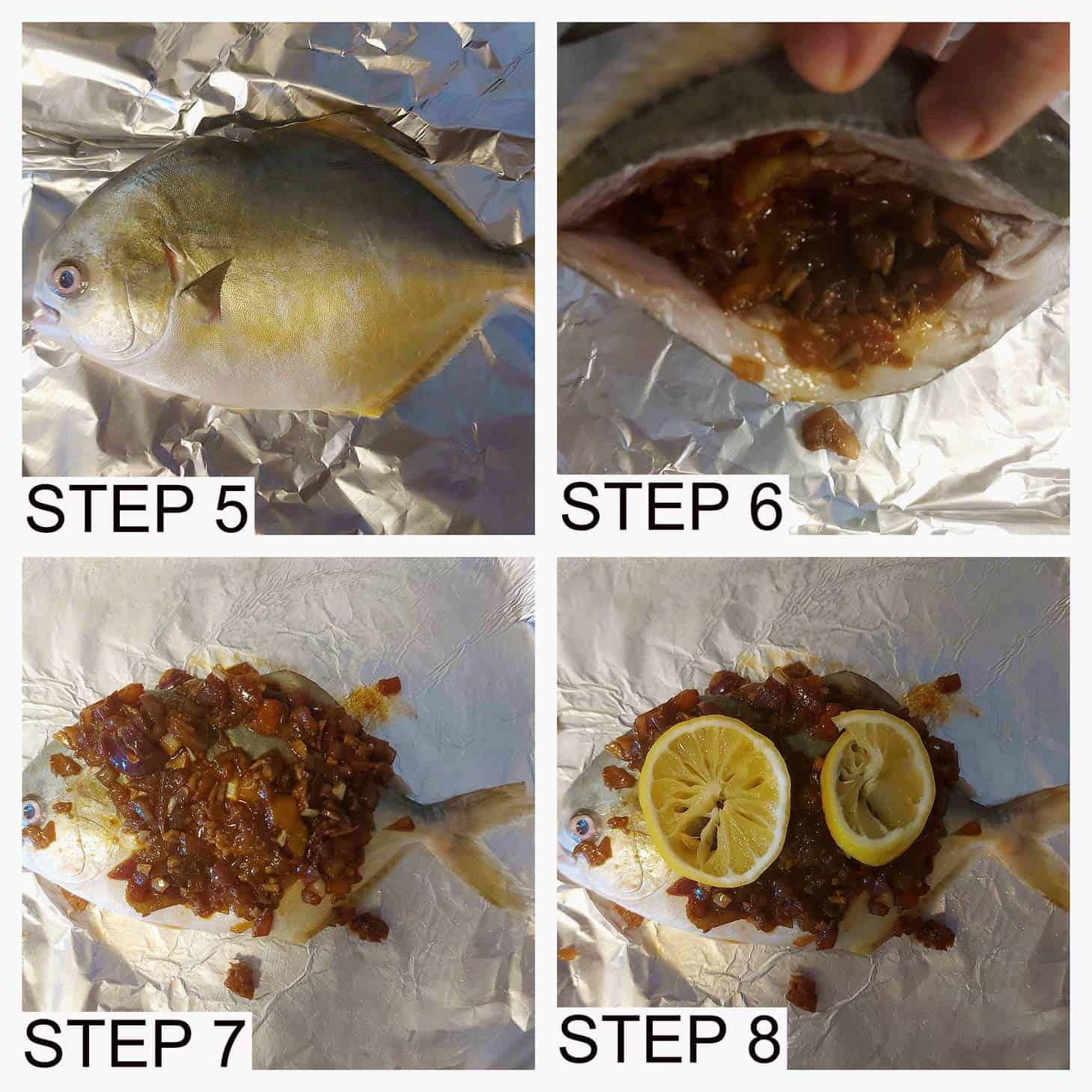 STEP 5

STEP 6

STEP 7

STEP 8