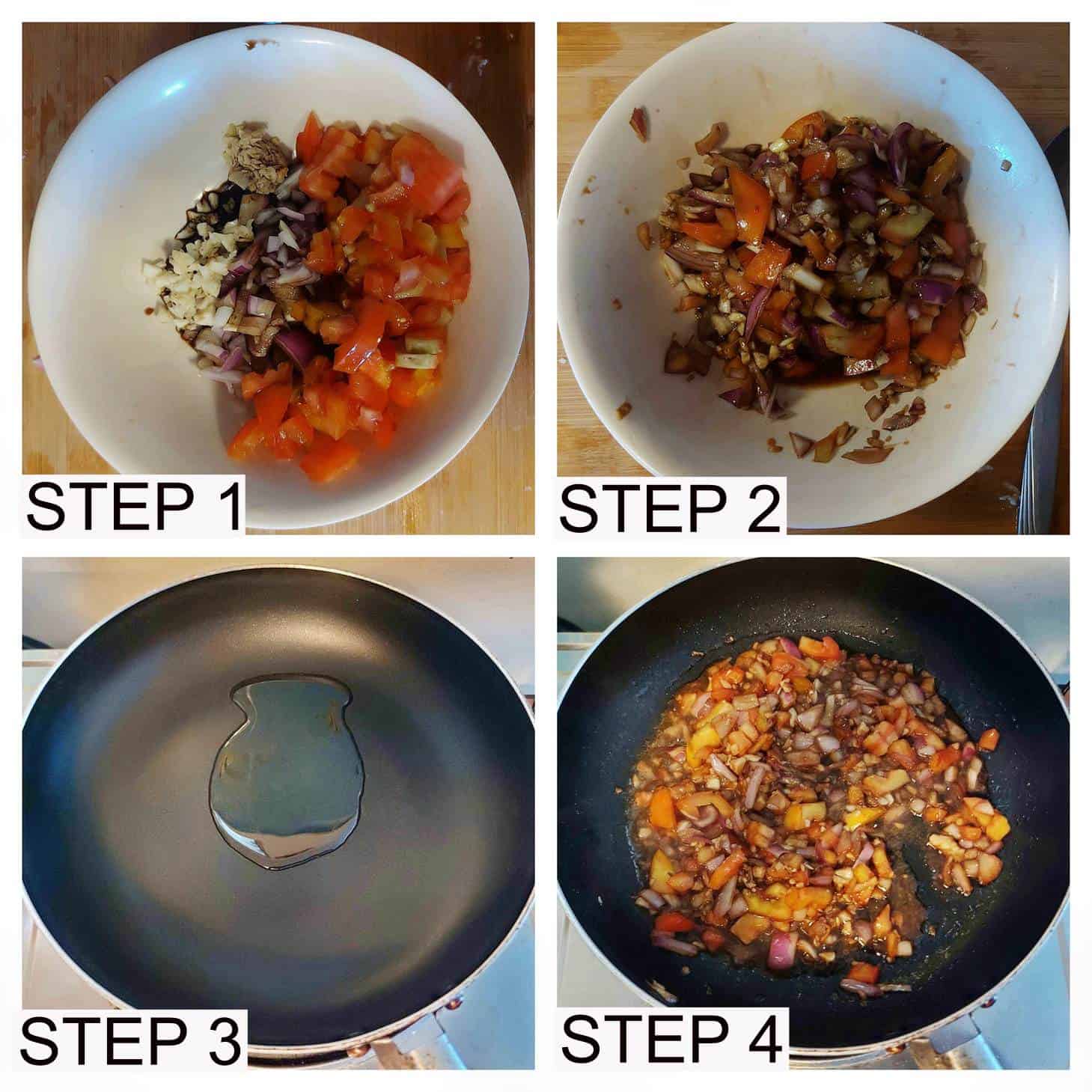 STEP 1

STEP 2

STEP 3

STEP 4