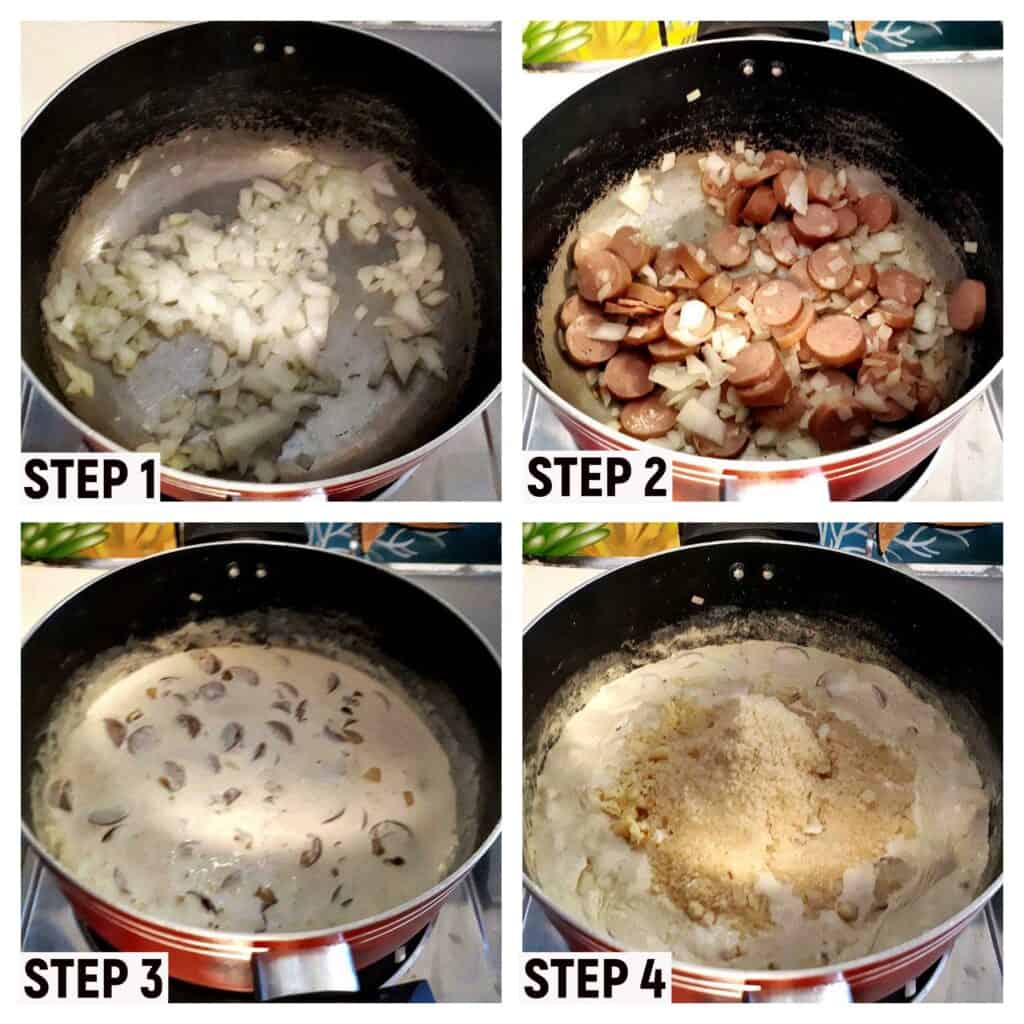 STEP 1

STEP 2

STEP 3

STEP 4