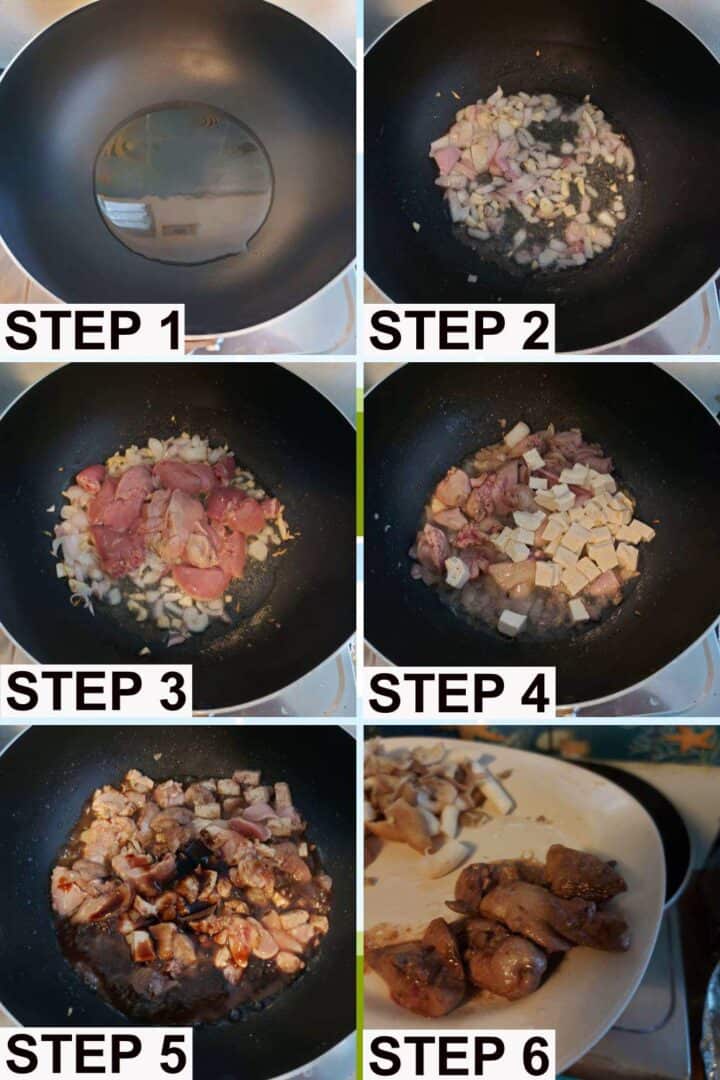 STEP 1

STEP 2

STEP 3

STEP 4

STEP 5

STEP 6