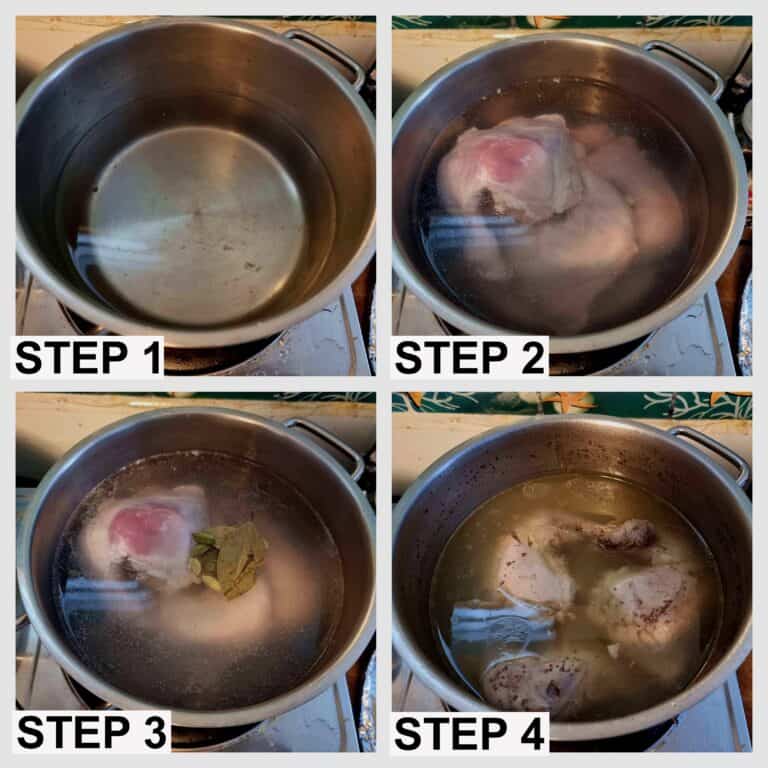 STEP 1

STEP 2

STEP 3

STEP 4