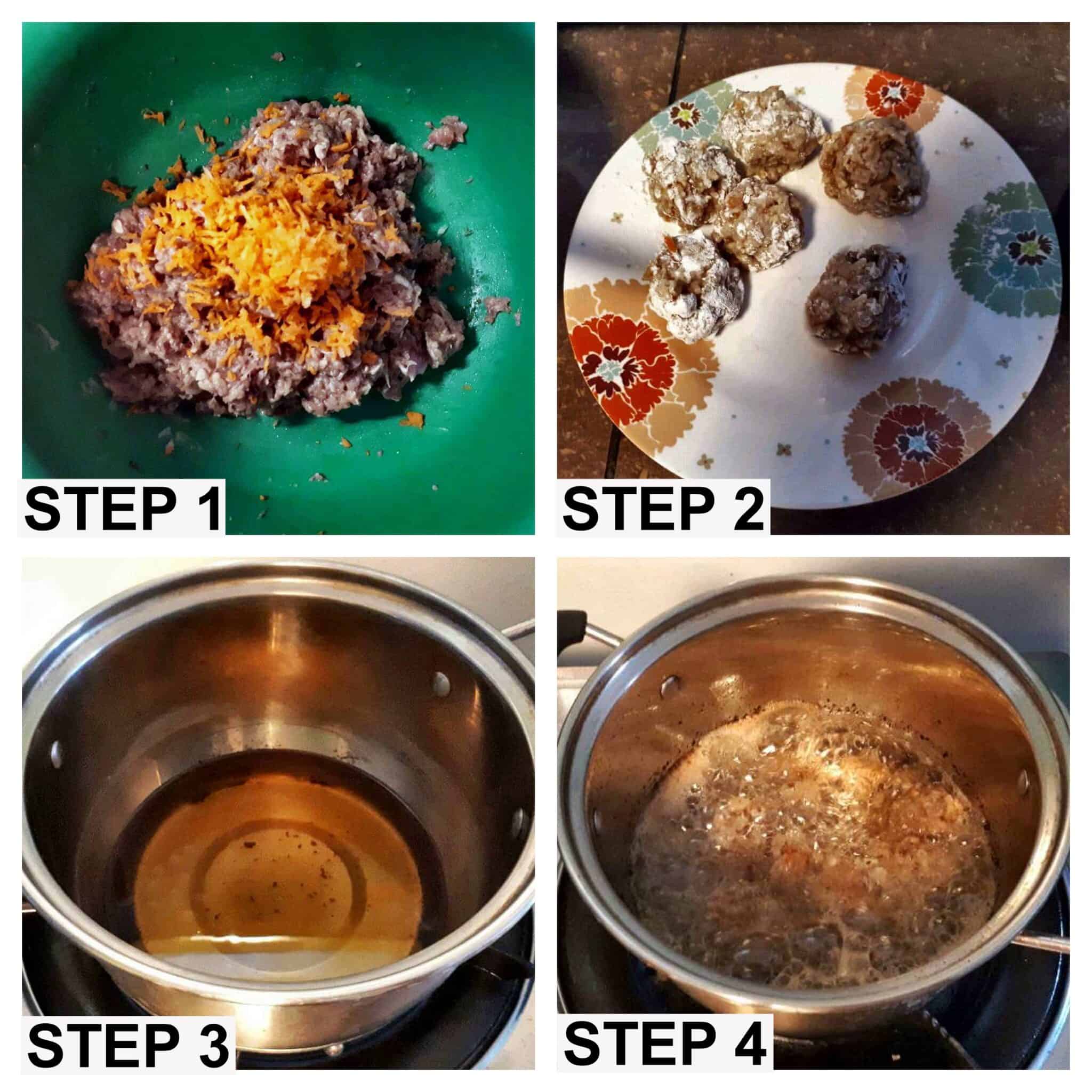 STEP 1

STEP 2

STEP 3

STEP 4