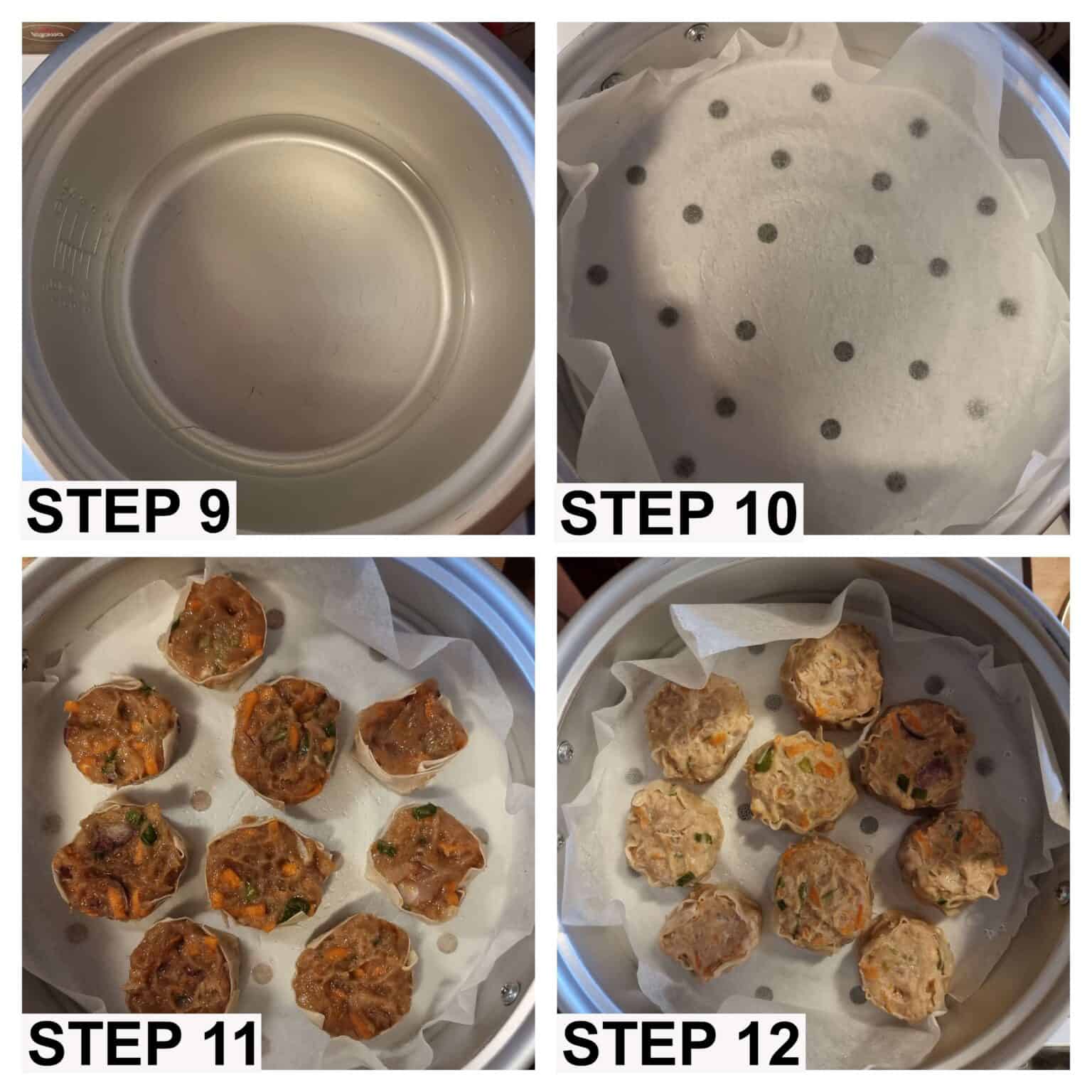 STEP 9

STEP 10

STEP 11

STEP 12