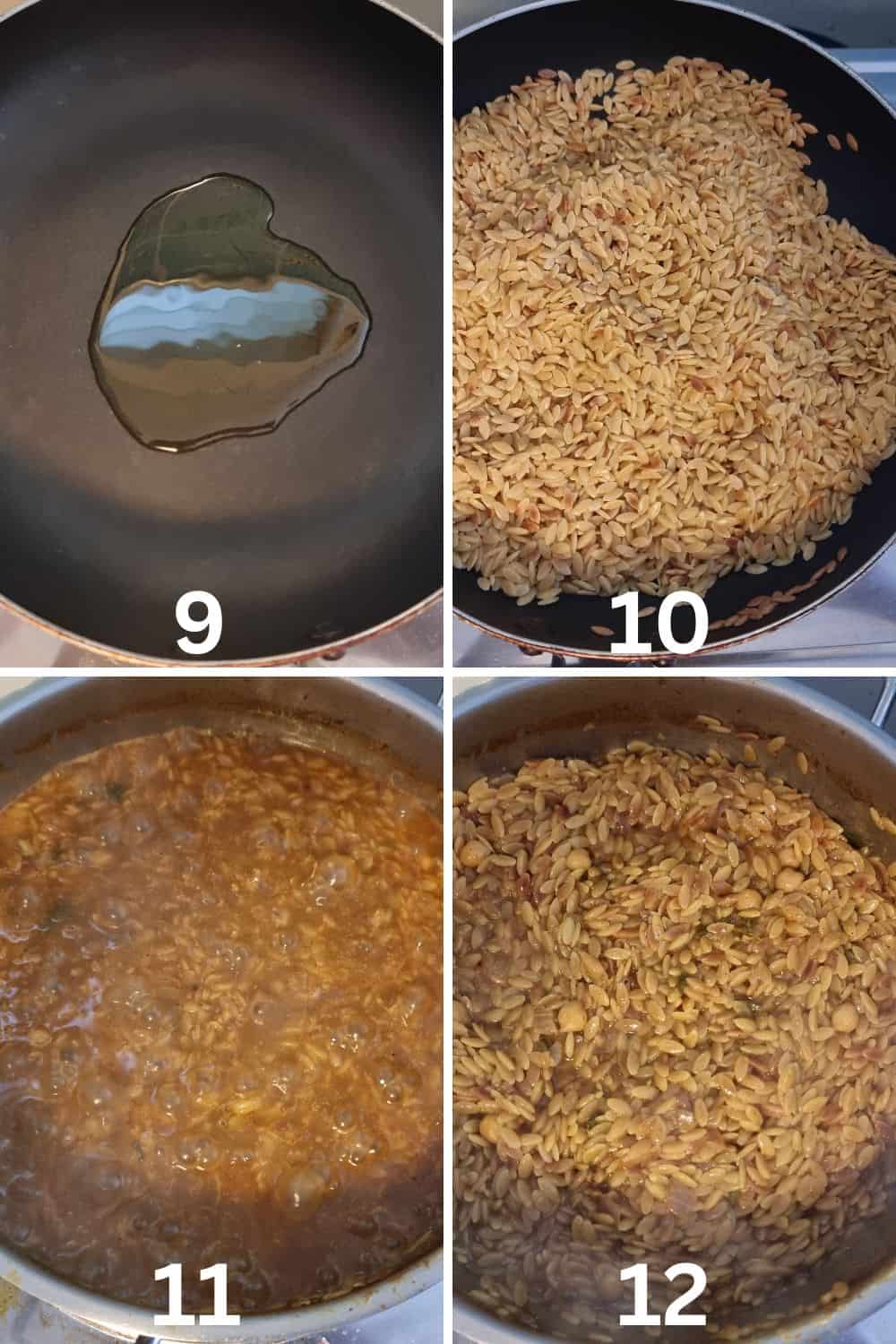 9

10

11

12