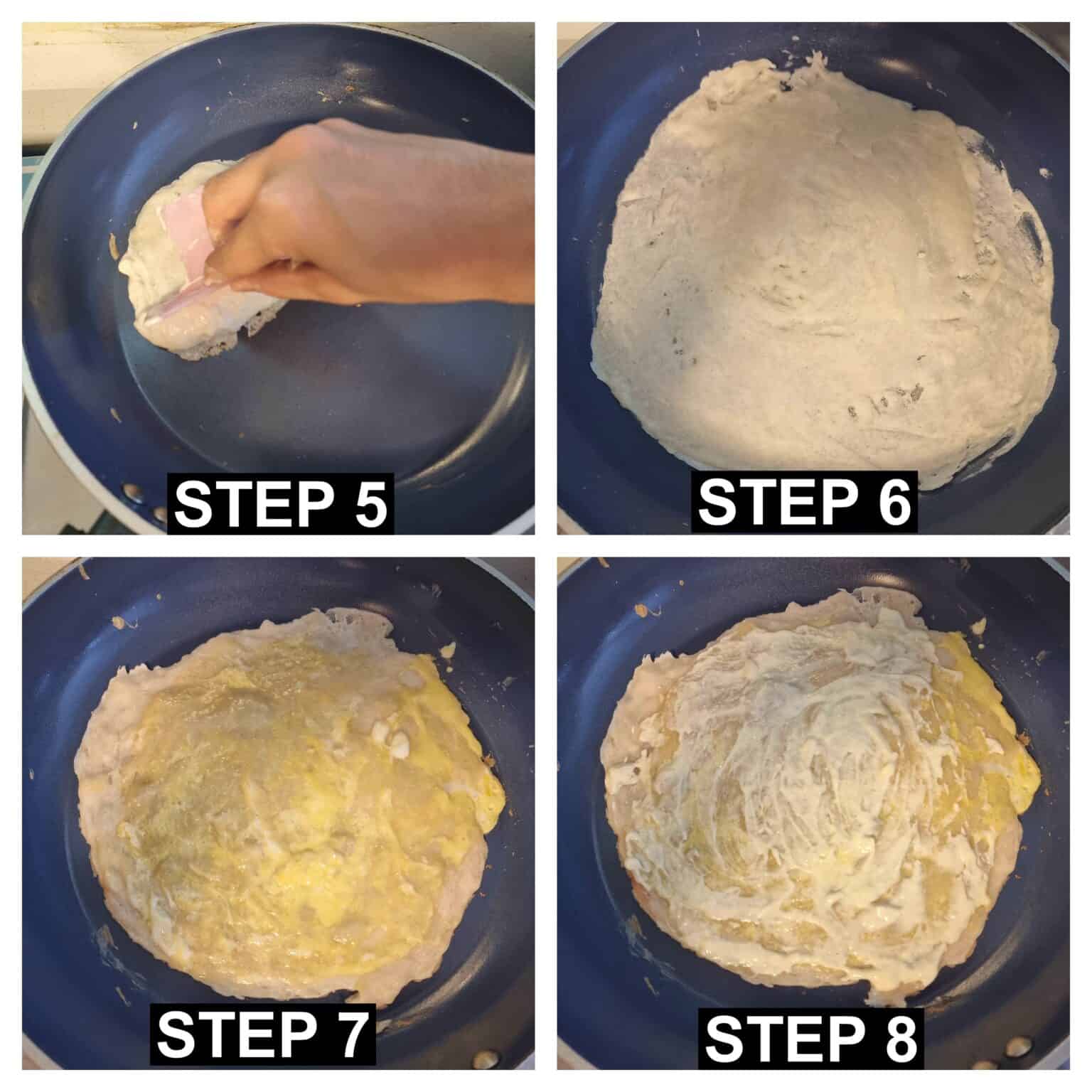 STEP 5

STEP 6

STEP 7

STEP 8