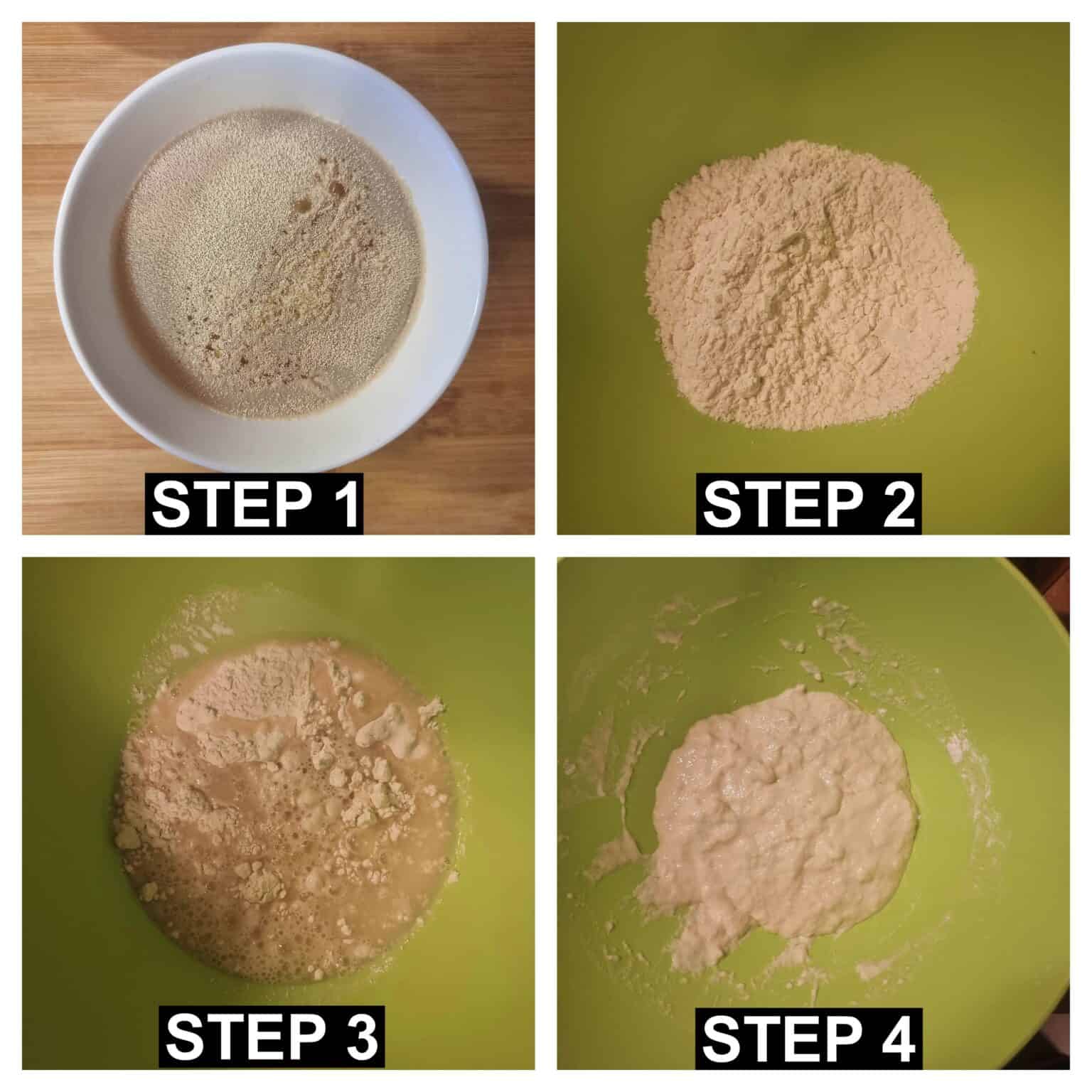 STEP 1

STEP 2

STEP 3

STEP 4